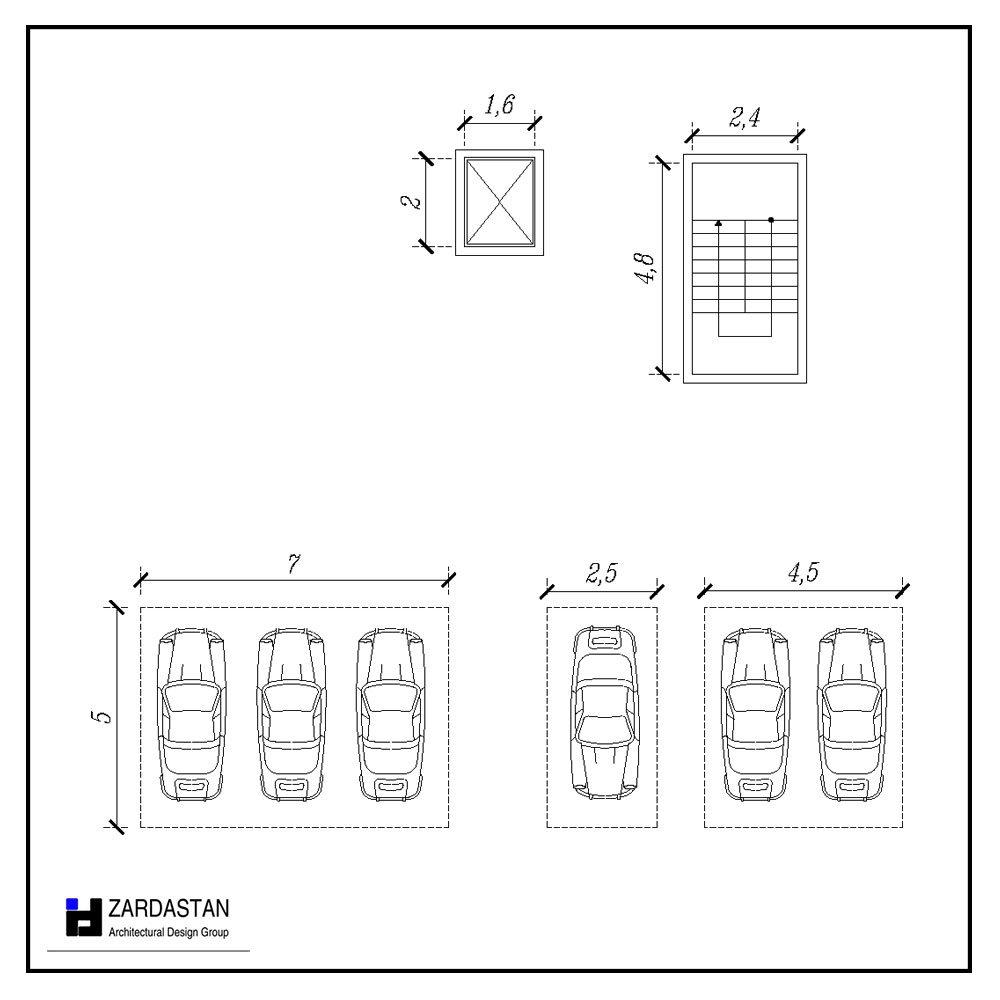 1,6

2

2,4

4,8

7

5

2,5

4,5

ZARDASTAN
Architectural Design Group